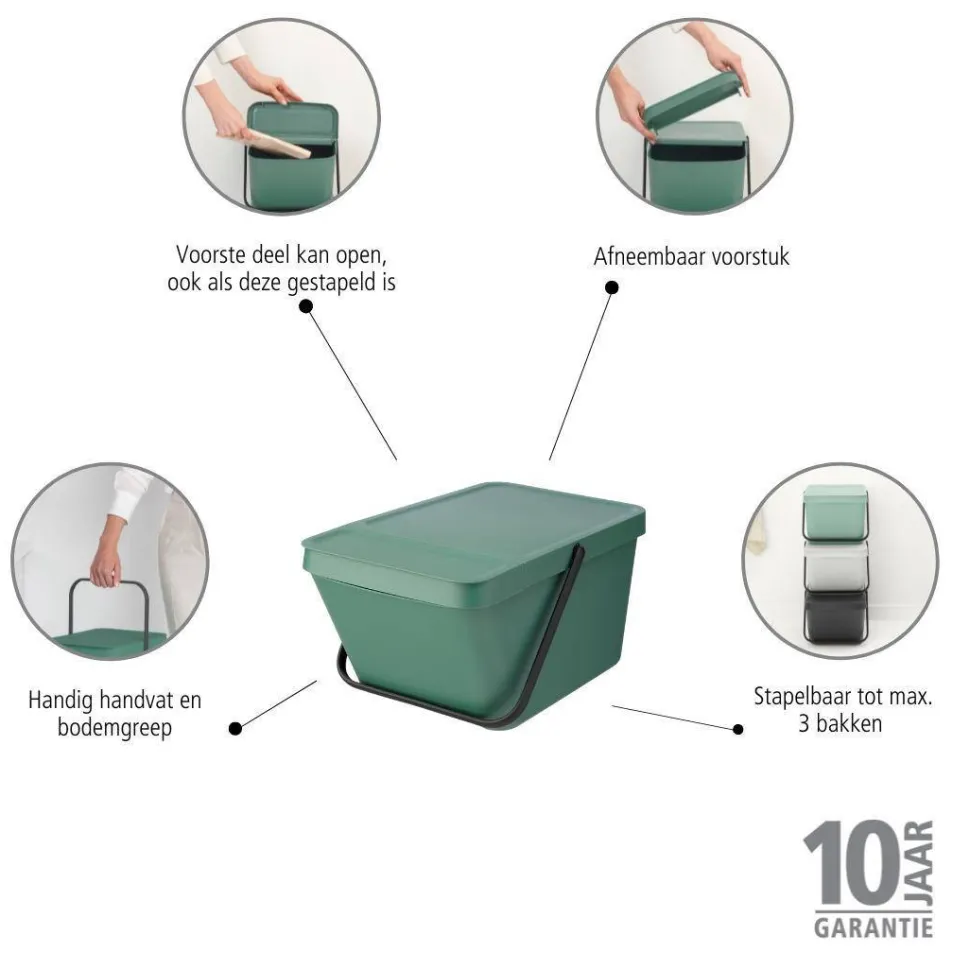 Voorste deel kan open, ook als deze gestapeld is

Afneembaar voorstuk

Handig handvat en bodemgreep

Stapelbaar tot max. 3 bakken

10 JAAR
GARANTIE