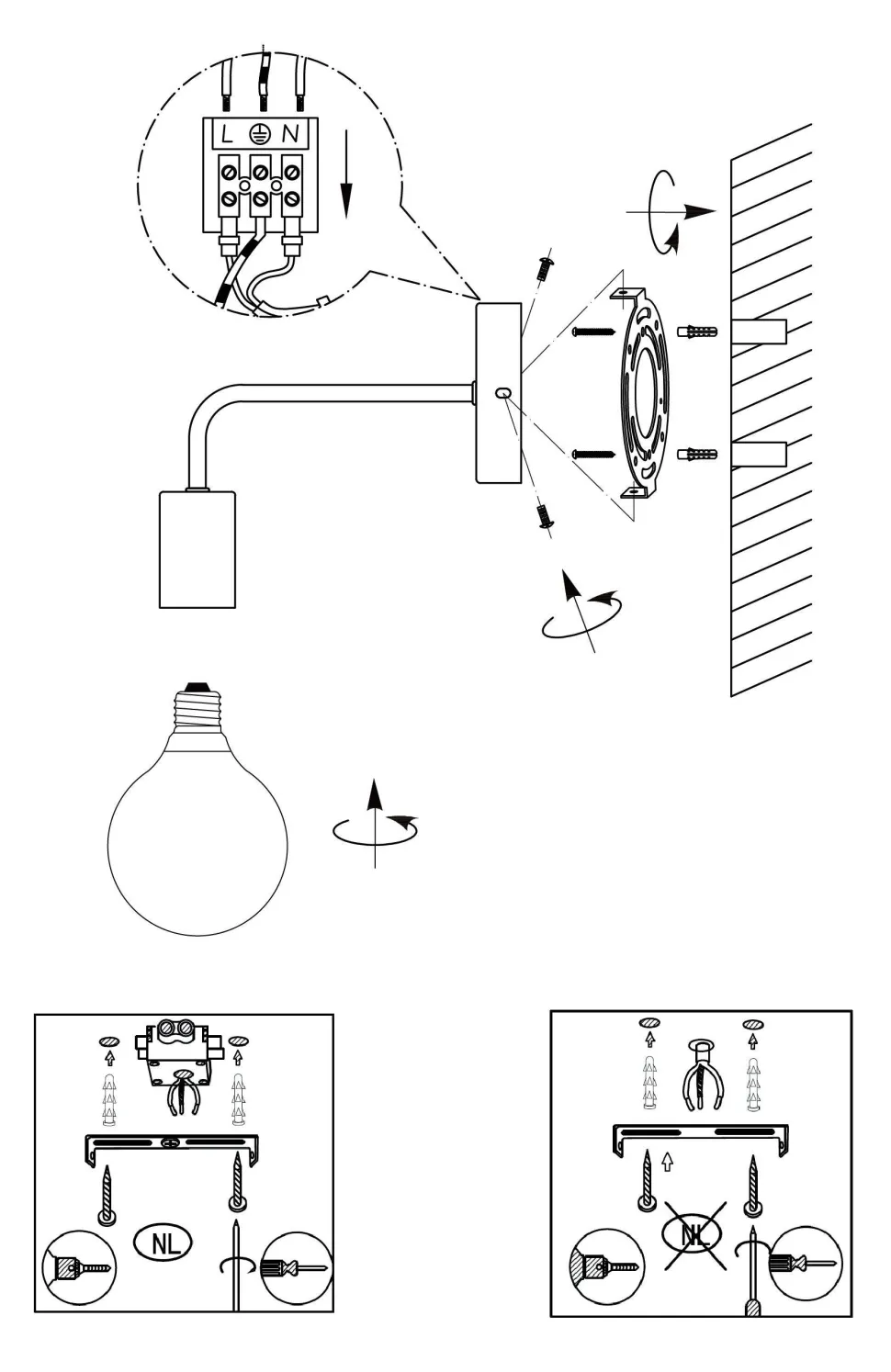 L N

NL

NL